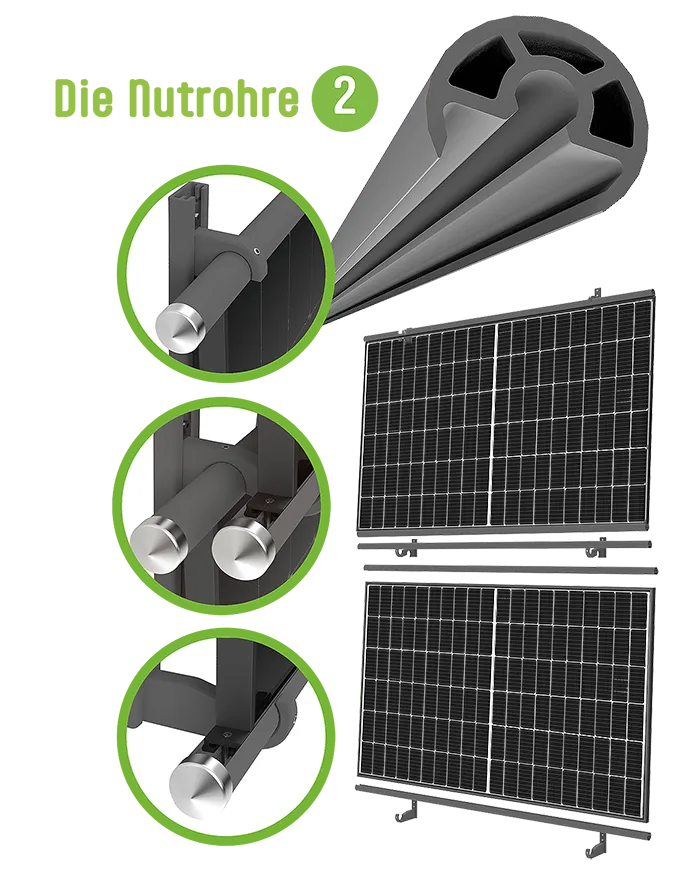 Die Nutrohre 2